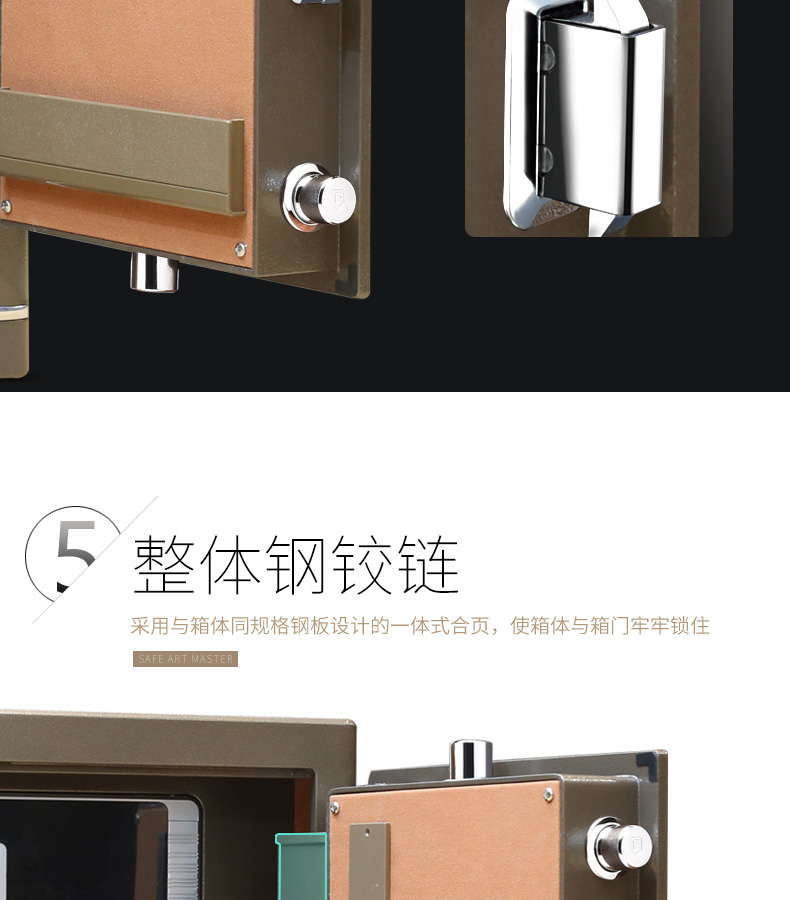 5

整体钢铰链

采用与箱体同规格钢板设计的一体式合页，使箱体与箱门牢牢锁住

SAFE ART MASTER